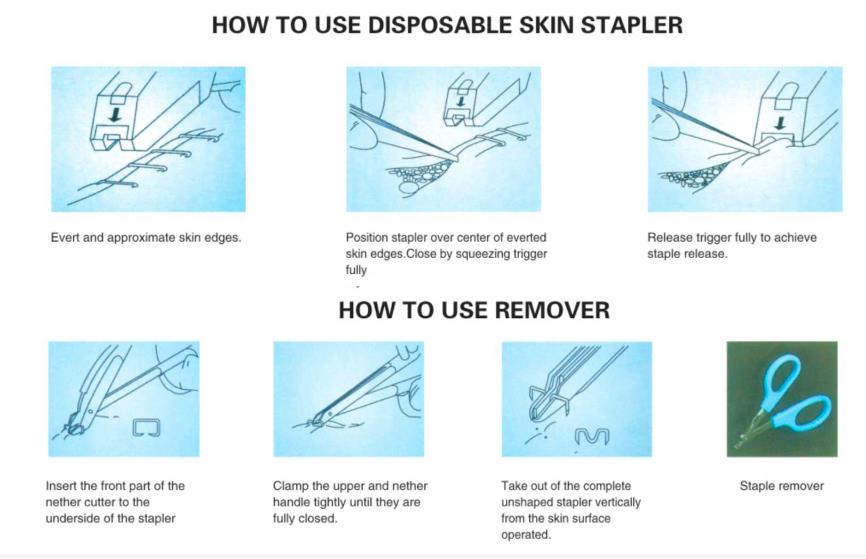 HOW TO USE DISPOSABLE SKIN STAPLER

Evert and approximate skin edges.

Position stapler over center of everted skin edges.Close by squeezing trigger fully

Release trigger fully to achieve staple release.

HOW TO USE REMOVER

Insert the front part of the nether cutter to the underside of the stapler

Clamp the upper and nether handle tightly until they are fully closed.

Take out of the complete unshaped stapler vertically from the skin surface operated.

Staple remover